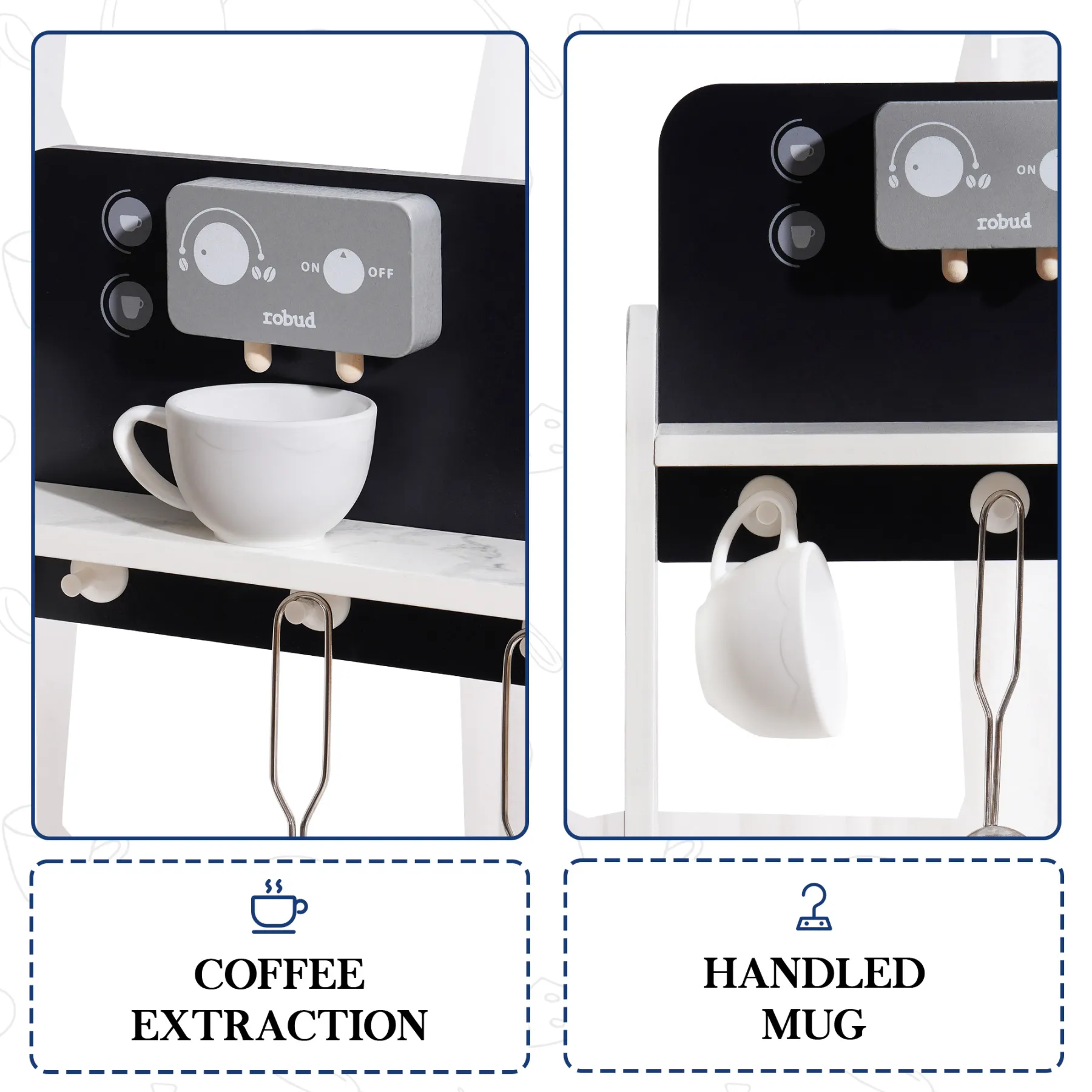 ON OFF
robud

ON
robud

COFFEE EXTRACTION

HANDLED MUG